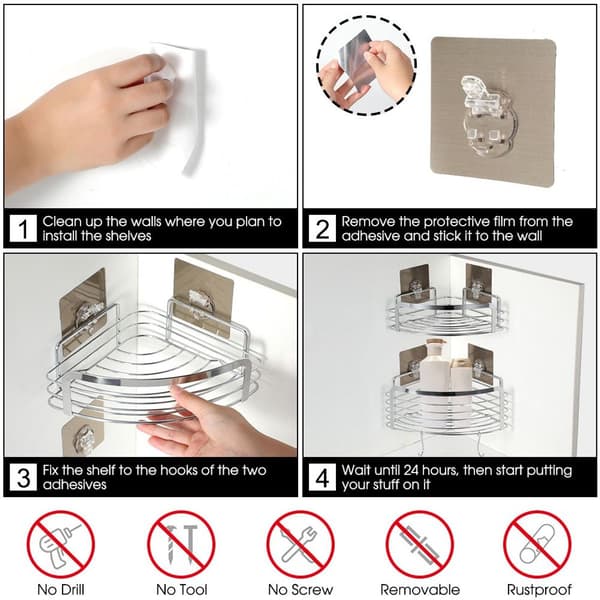 1 Clean up the walls where you plan to install the shelves

2 Remove the protective film from the adhesive and stick it to the wall

3 Fix the shelf to the hooks of the two adhesives

4 Wait until 24 hours, then start putting your stuff on it

No Drill

No Tool

No Screw

Removable

Rustproof