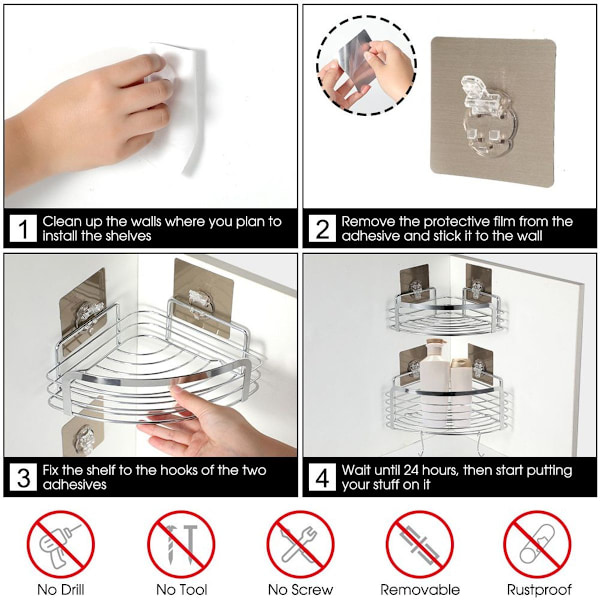 1 Clean up the walls where you plan to install the shelves

2 Remove the protective film from the adhesive and stick it to the wall

3 Fix the shelf to the hooks of the two adhesives

4 Wait until 24 hours, then start putting your stuff on it

No Drill

No Tool

No Screw

Removable

Rustproof