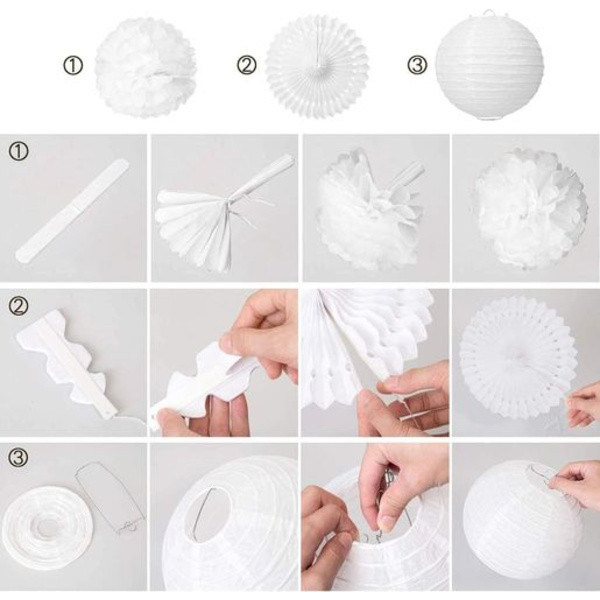 ①
②
③
①
②
③