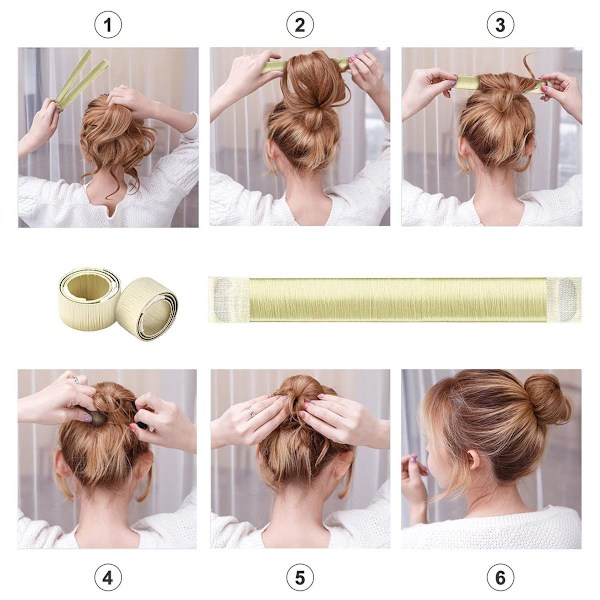 1

2

3

4

5

6