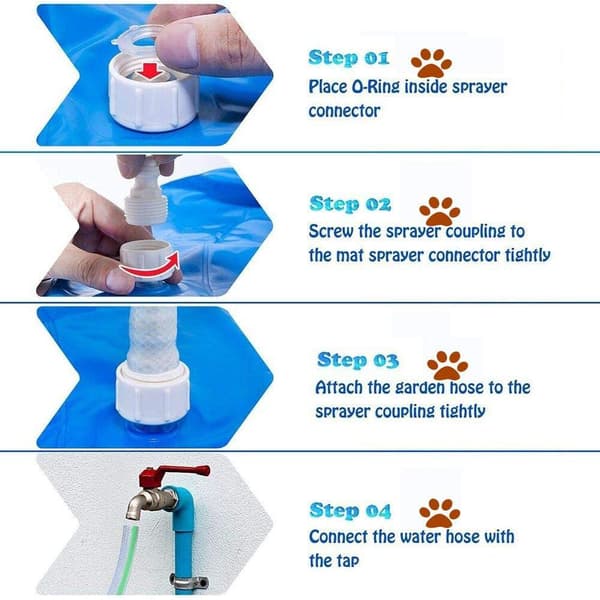 Step 01
Place O-Ring inside sprayer connector

Step 02
Screw the sprayer coupling to the mat sprayer connector tightly

Step 03
Attach the garden hose to the sprayer coupling tightly

Step 04
Connect the water hose with the tap