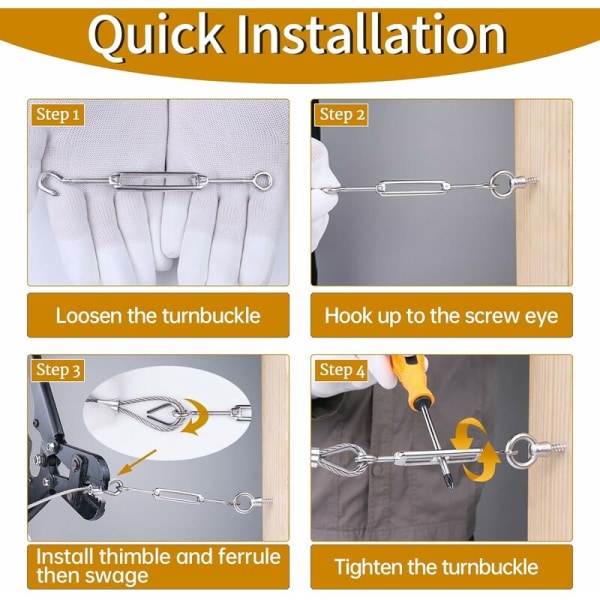 Quick Installation

Step 1

Loosen the turnbuckle

Step 2

Hook up to the screw eye

Step 3

Install thimble and ferrule then swage

Step 4

Tighten the turnbuckle