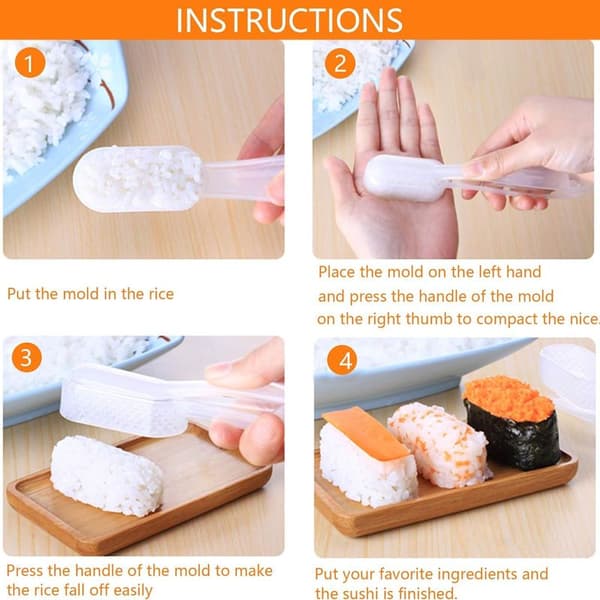 INSTRUCTIONS

1

Put the mold in the rice

2

Place the mold on the left hand and press the handle of the mold on the right thumb to compact the nice.

3

Press the handle of the mold to make the rice fall off easily

4

Put your favorite ingredients and the sushi is finished.