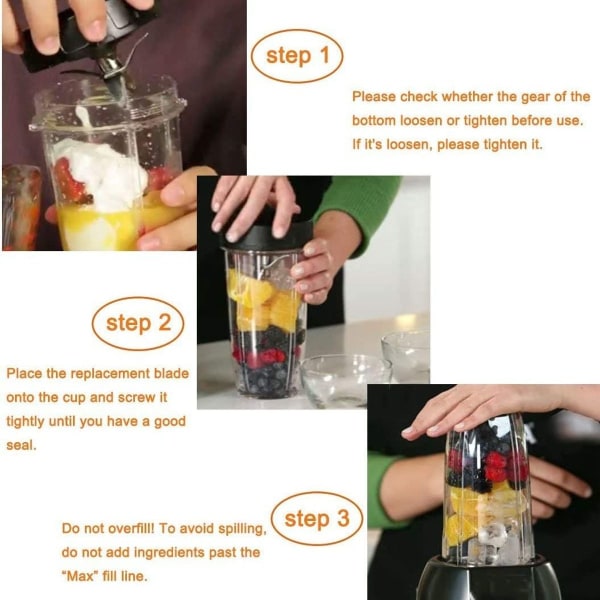 step 1

Please check whether the gear of the bottom loosen or tighten before use. If it's loosen, please tighten it.

step 2

Place the replacement blade onto the cup and screw it tightly until you have a good seal.

step 3

Do not overfill! To avoid spilling, do not add ingredients past the "Max" fill line.