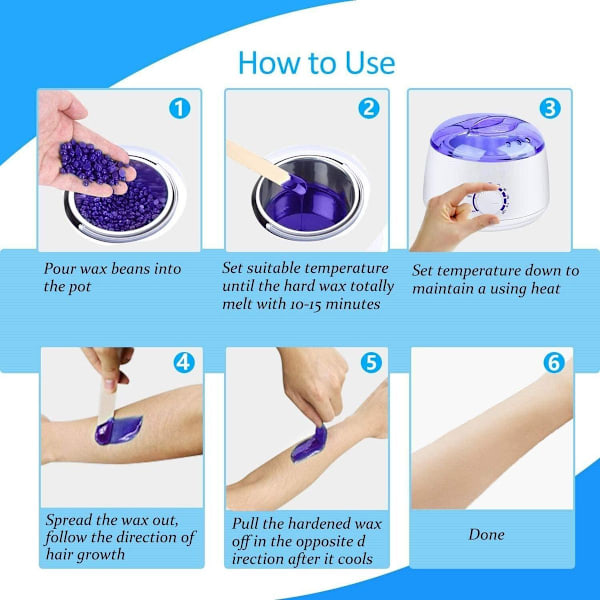 How to Use

1

Pour wax beans into the pot

2

Set suitable temperature until the hard wax totally melt with 10-15 minutes

3

Set temperature down to maintain a using heat

4

Spread the wax out, follow the direction of hair growth

5

Pull the hardened wax off in the opposite d irection after it cools

6

Done