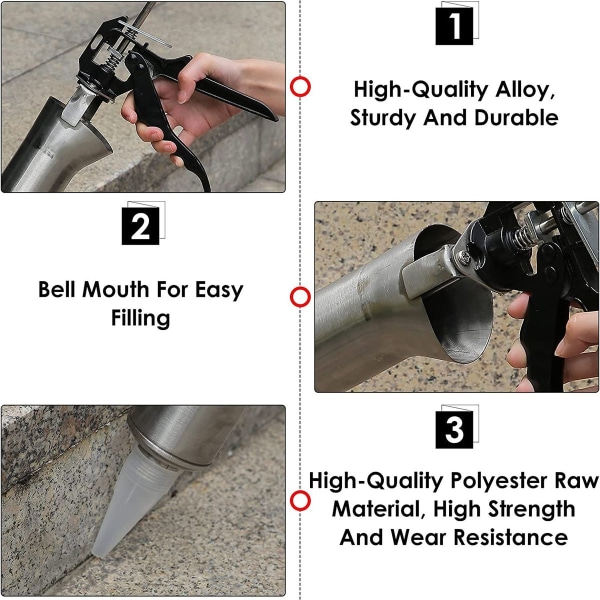 1

High-Quality Alloy, Sturdy And Durable

2

Bell Mouth For Easy Filling

3

High-Quality Polyester Raw Material, High Strength And Wear Resistance