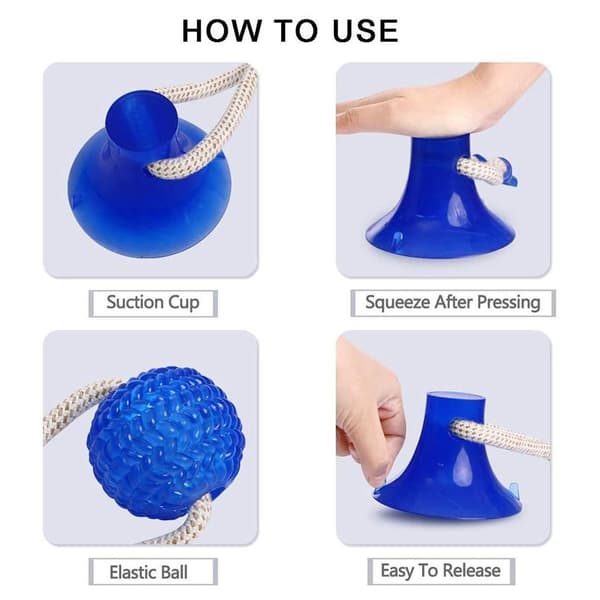 HOW TO USE

Suction Cup

Squeeze After Pressing

Elastic Ball

Easy To Release