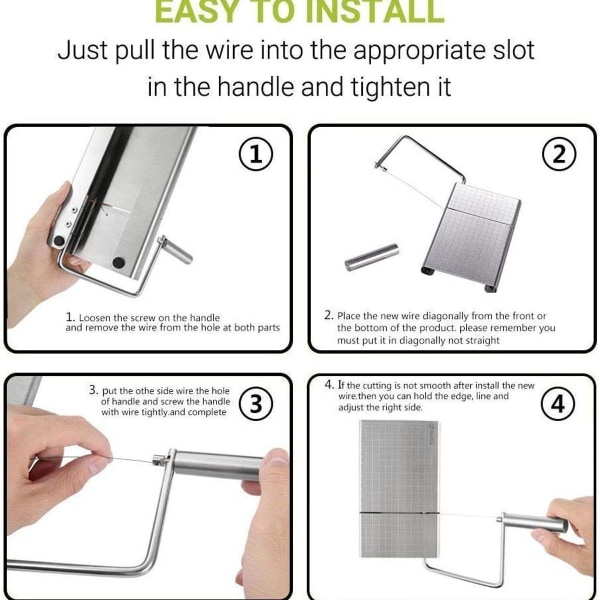 EASY TO INSTALL

Just pull the wire into the appropriate slot in the handle and tighten it

①

1. Loosen the screw on the handle and remove the wire from the hole at both parts

②

2. Place the new wire diagonally from the front or the bottom of the product. please remember you must put it in diagonally not straight

3. put the othe side wire the hole of handle and screw the handle with wire tightly.and complete

③

4. If the cutting is not smooth after install the new wire.then you can hold the edge, line and adjust the right side.

④