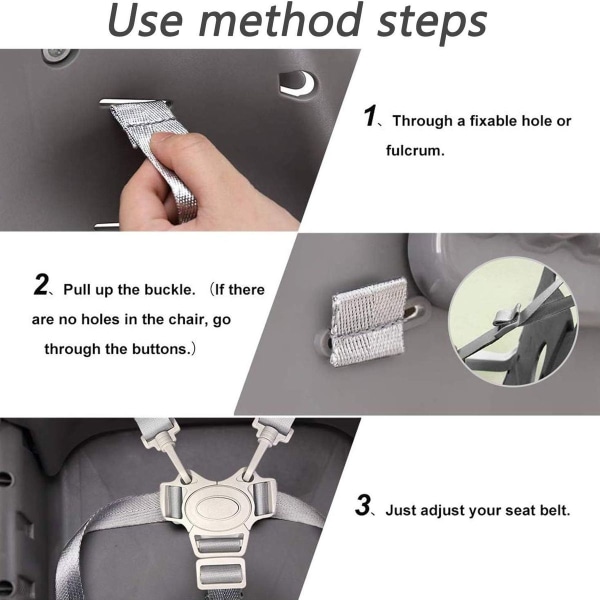 Use method steps

1、Through a fixable hole or fulcrum.

2、Pull up the buckle. （If there are no holes in the chair, go through the buttons.）

3、Just adjust your seat belt.