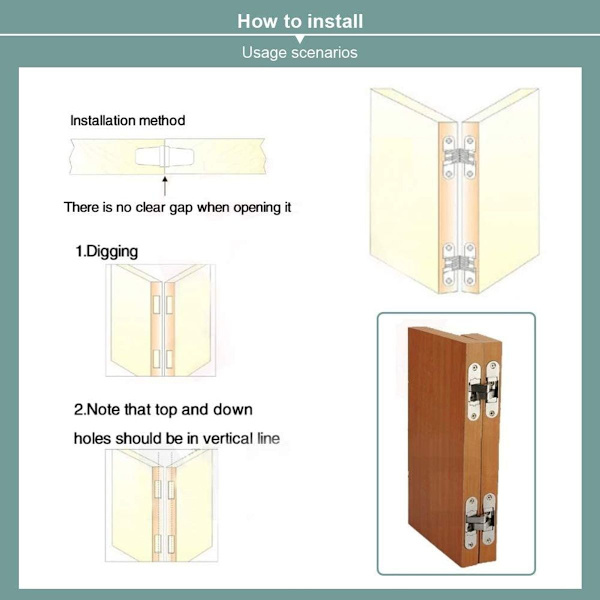 How to install

Usage scenarios

Installation method

There is no clear gap when opening it

1.Digging

2.Note that top and down holes should be in vertical line