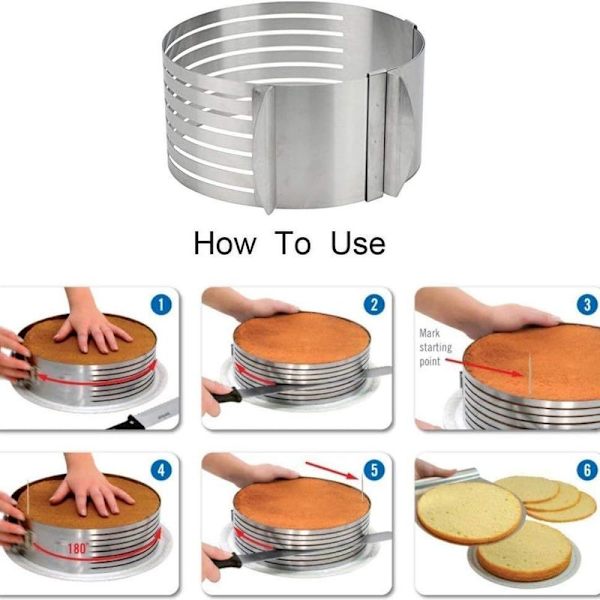 How To Use

1

2

3

Mark starting point

4

180°

5

6