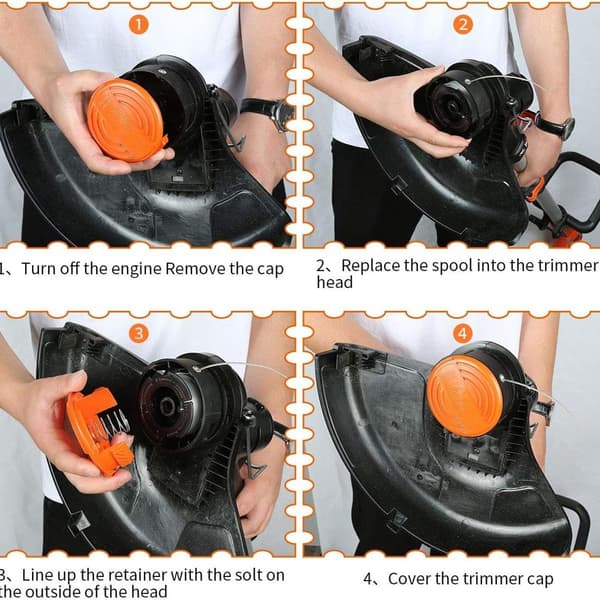 1

2

1、Turn off the engine Remove the cap

2、Replace the spool into the trimmer head

3

4

3、Line up the retainer with the solt on the outside of the head

4、Cover the trimmer cap