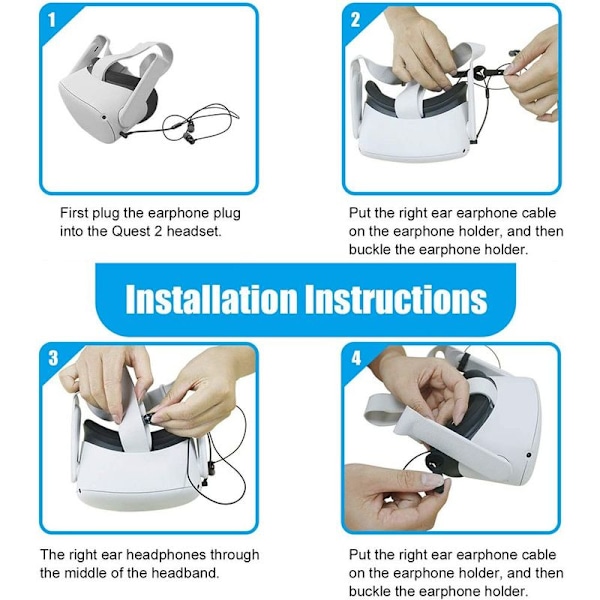 1

First plug the earphone plug into the Quest 2 headset.

2

Put the right ear earphone cable on the earphone holder, and then buckle the earphone holder.

Installation Instructions

3

The right ear headphones through the middle of the headband.

4

Put the right ear earphone cable on the earphone holder, and then buckle the earphone holder.