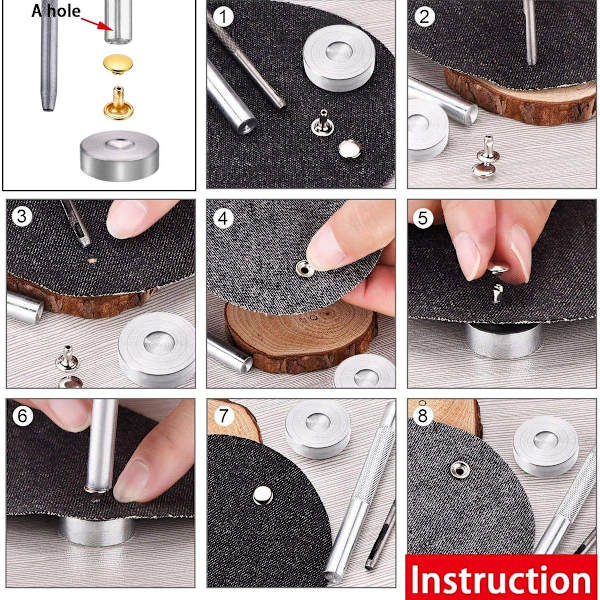 A hole

1

2

3

4

5

6

7

8

Instruction