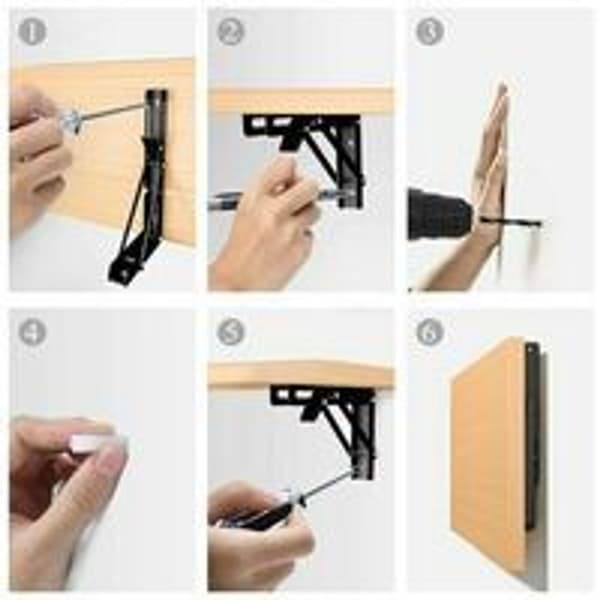 1
2
3
4
5
6