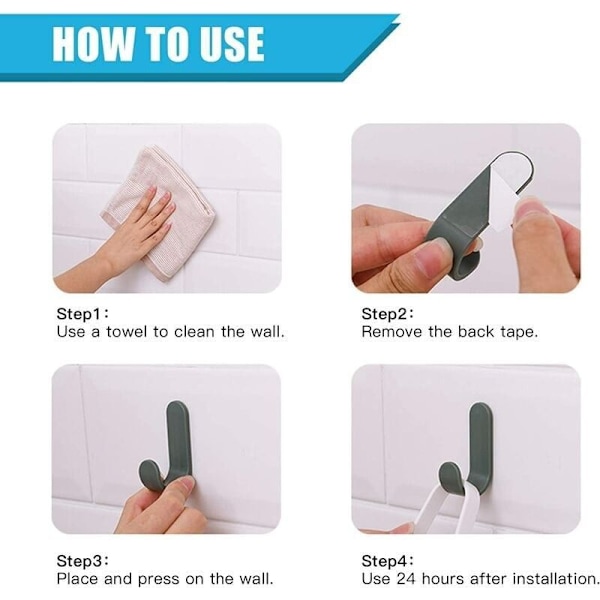 HOW TO USE

Step1:
Use a towel to clean the wall.

Step2:
Remove the back tape.

Step3:
Place and press on the wall.

Step4:
Use 24 hours after installation.