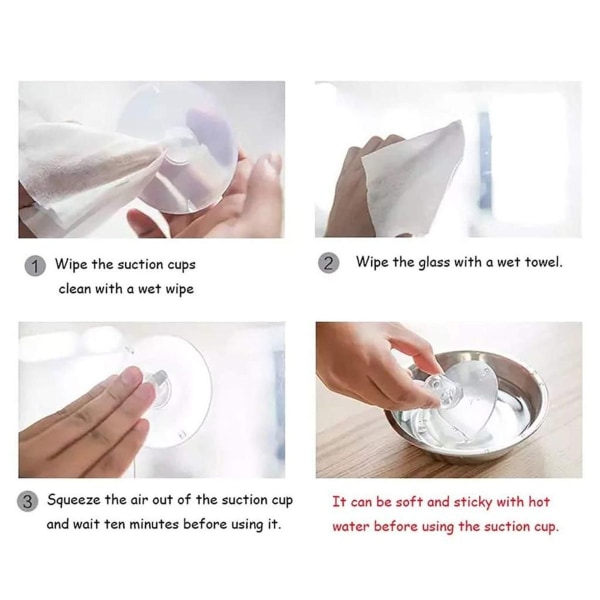 1 Wipe the suction cups clean with a wet wipe

2 Wipe the glass with a wet towel.

3 Squeeze the air out of the suction cup and wait ten minutes before using it.

It can be soft and sticky with hot water before using the suction cup.