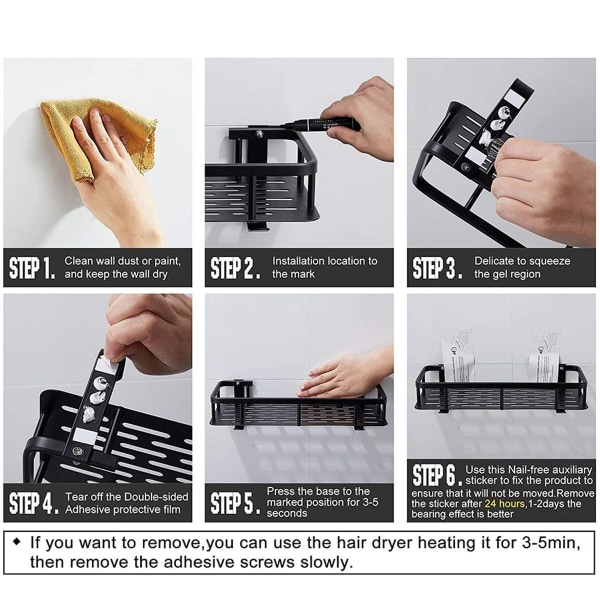 STEP 1. Clean wall dust or paint, and keep the wall dry

STEP 2. Installation location to the mark

STEP 3. Delicate to squeeze the gel region

STEP 4. Tear off the Double-sided Adhesive protective film

STEP 5. Press the base to the marked position for 3-5 seconds

STEP 6. Use this Nail-free auxiliary sticker to fix the product to ensure that it will not be moved.Remove the sticker after 24 hours,1-2days the bearing effect is better

◆ If you want to remove,you can use the hair dryer heating it for 3-5min, then remove the adhesive screws slowly.