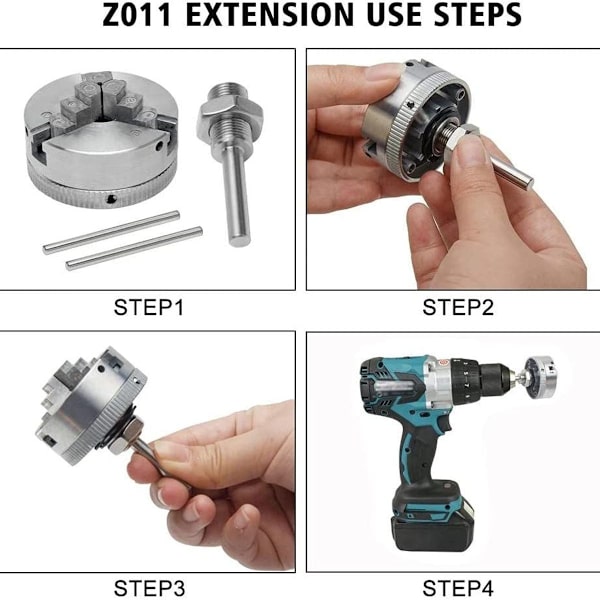 Z011 EXTENSION USE STEPS

STEP1

STEP2

STEP3

STEP4