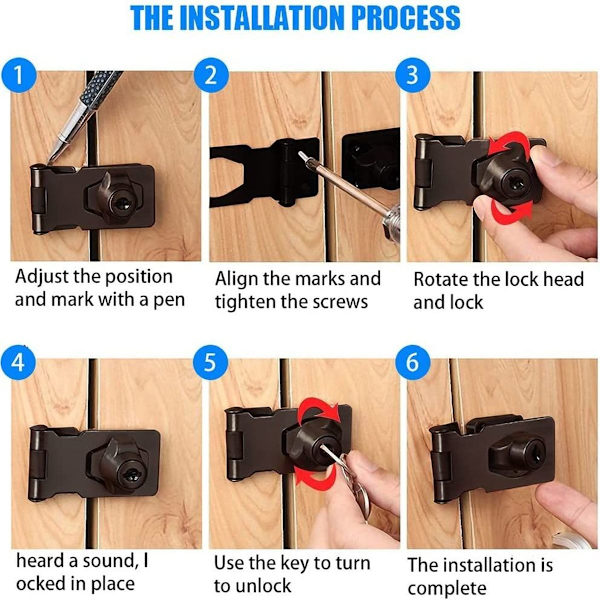 THE INSTALLATION PROCESS

1
Adjust the position and mark with a pen

2
Align the marks and tighten the screws

3
Rotate the lock head and lock

4
heard a sound, l ocked in place

5
Use the key to turn to unlock

6
The installation is complete