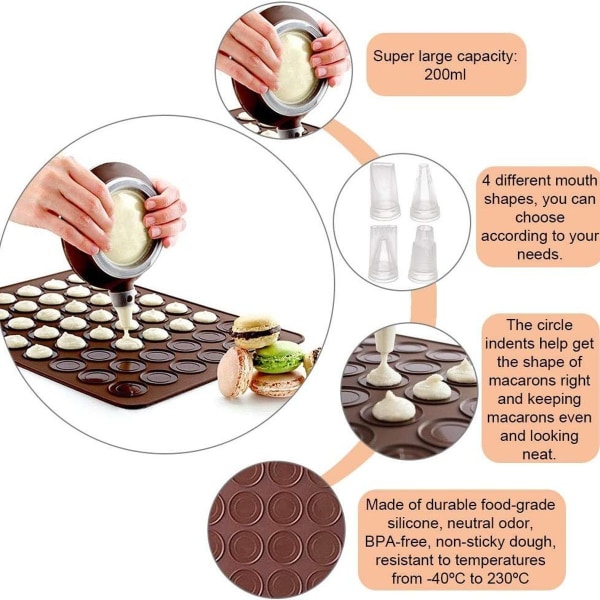 Super large capacity: 200ml

4 different mouth shapes, you can choose according to your needs.

The circle indents help get the shape of macarons right and keeping macarons even and looking neat.

Made of durable food-grade silicone, neutral odor, BPA-free, non-sticky dough, resistant to temperatures from -40ºC to 230ºC