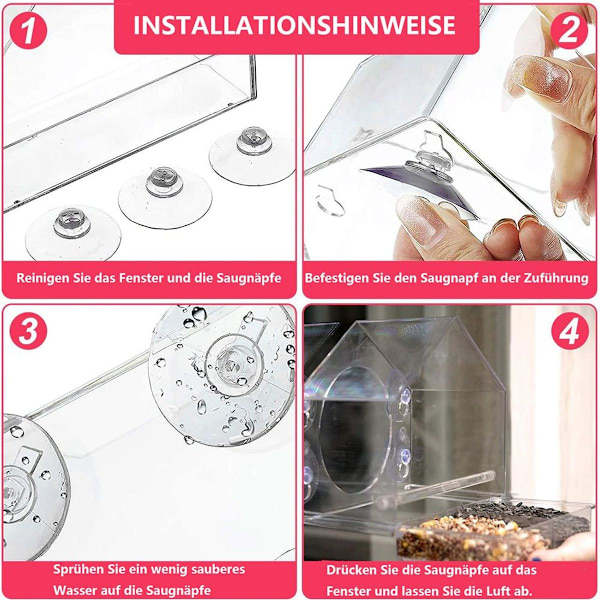 INSTALLATIONSHINWEISE

1

Reinigen Sie das Fenster und die Saugnäpfe

2

Befestigen Sie den Saugnapf an der Zuführung

3

Sprühen Sie ein wenig sauberes Wasser auf die Saugnäpfe

4

Drücken Sie die Saugnäpfe auf das Fenster und lassen Sie die Luft ab.