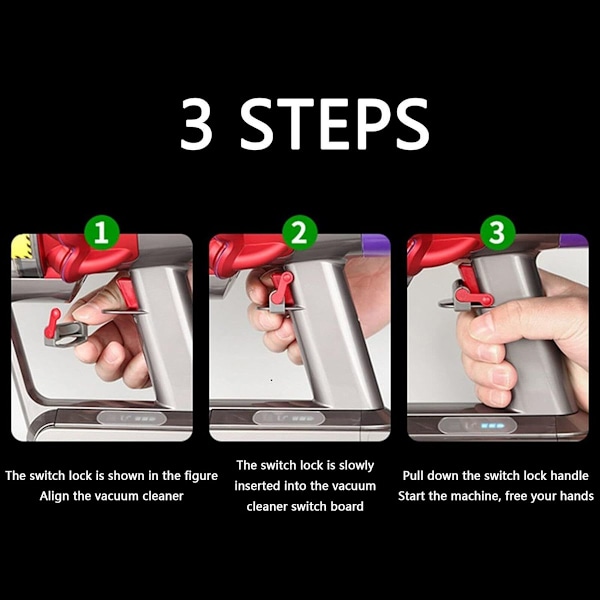 3 STEPS

1

The switch lock is shown in the figure
Align the vacuum cleaner

2

The switch lock is slowly inserted into the vacuum cleaner switch board

3

Pull down the switch lock handle
Start the machine, free your hands