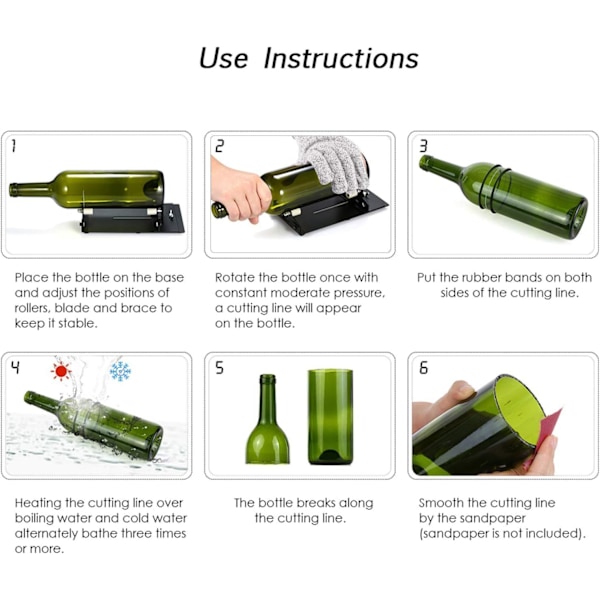 Use Instructions

1

Place the bottle on the base and adjust the positions of rollers, blade and brace to keep it stable.

2

Rotate the bottle once with constant moderate pressure, a cutting line will appear on the bottle.

3

Put the rubber bands on both sides of the cutting line.

4

Heating the cutting line over boiling water and cold water alternately bathe three times or more.

5

The bottle breaks along the cutting line.

6

Smooth the cutting line by the sandpaper (sandpaper is not included).