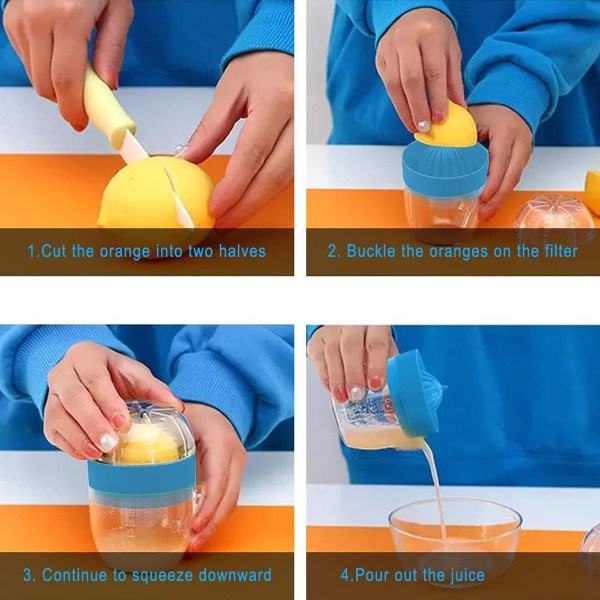 1.Cut the orange into two halves

2. Buckle the oranges on the filter

3. Continue to squeeze downward

4.Pour out the juice