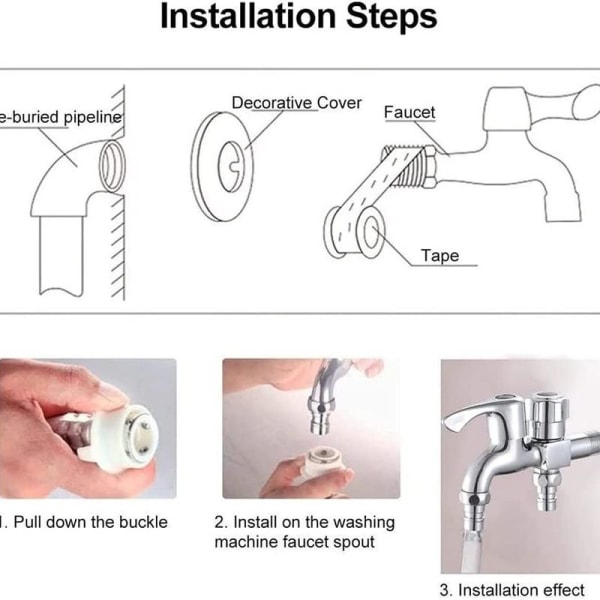 Installation Steps

e-buried pipeline

Decorative Cover

Faucet

Tape

. Pull down the buckle

2. Install on the washing machine faucet spout

3. Installation effect