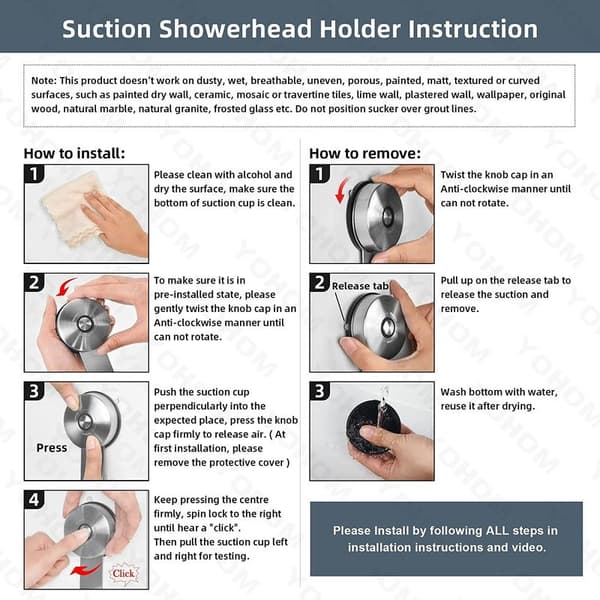 Suction Showerhead Holder Instruction

Note: This product doesn't work on dusty, wet, breathable, uneven, porous, painted, matt, textured or curved surfaces, such as painted dry wall, ceramic, mosaic or travertine tiles, lime wall, plastered wall, wallpaper, original wood, natural marble, natural granite, frosted glass etc. Do not position sucker over grout lines.

How to install:

1 Please clean with alcohol and dry the surface, make sure the bottom of suction cup is clean.

2 To make sure it is in pre-installed state, please gently twist the knob cap in an Anti-clockwise manner until can not rotate.

3 Press
Push the suction cup perpendicularly into the expected place, press the knob cap firmly to release air. ( At first installation, please remove the protective cover )

4 Click
Keep pressing the centre firmly, spin lock to the right until hear a "click".
Then pull the suction cup left and right for testing.

How to remove:

1 Twist the knob cap in an Anti-clockwise manner until can not rotate.

2 Release tab
Pull up on the release tab to release the suction and remove.

3 Wash bottom with water, reuse it after drying.

Please Install by following ALL steps in installation instructions and video.

YOHOM