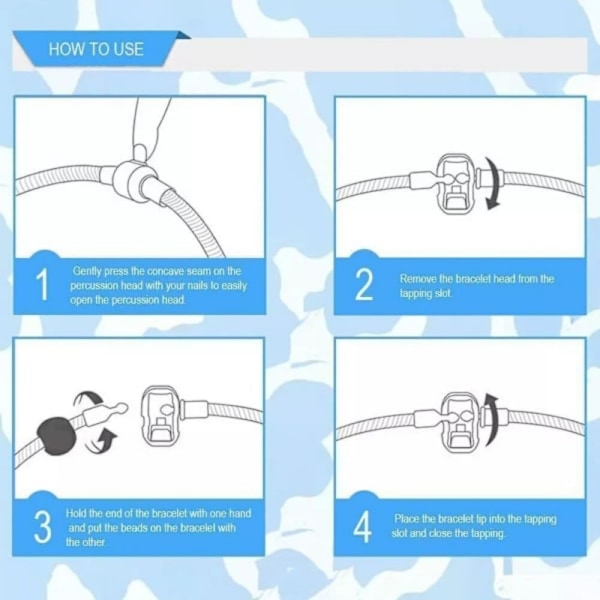 HOW TO USE

1 Gently press the concave seam on the percussion head with your nails to easily open the percussion head.

2 Remove the bracelet head from the tapping slot.

3 Hold the end of the bracelet with one hand and put the beads on the bracelet with the other.

4 Place the bracelet tip into the tapping slot and close the tapping.