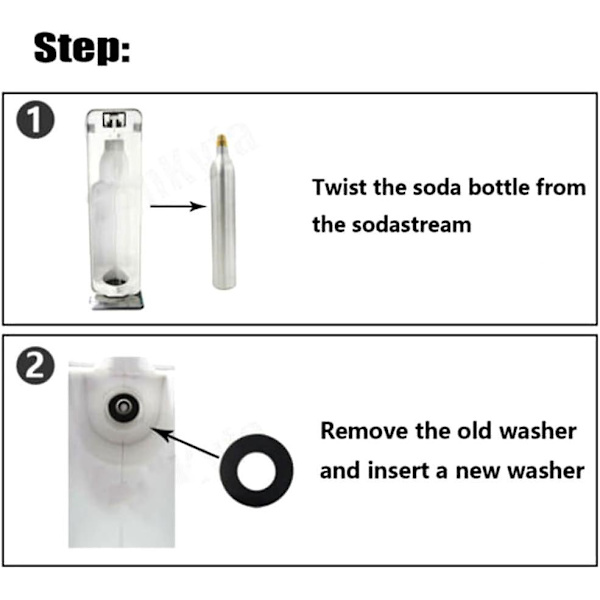 Step:

1

Twist the soda bottle from the sodastream

2

Remove the old washer and insert a new washer