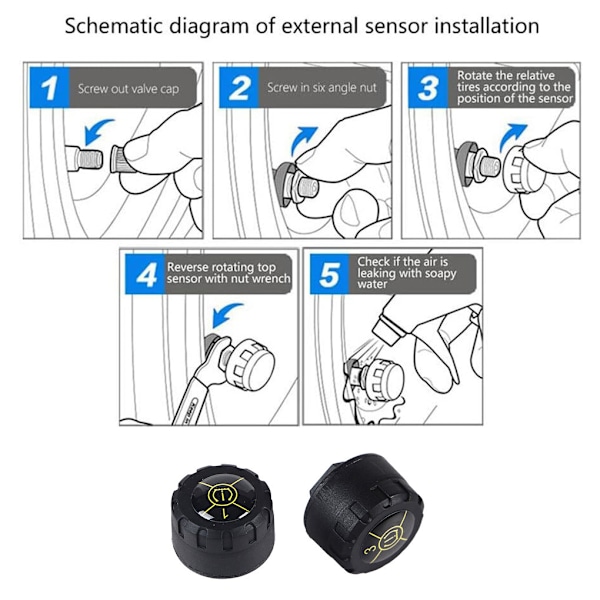 Schematic diagram of external sensor installation

1 Screw out valve cap

2 Screw in six angle nut

3 Rotate the relative tires according to the position of the sensor

4 Reverse rotating top sensor with nut wrench

5 Check if the air is leaking with soapy water

1

3