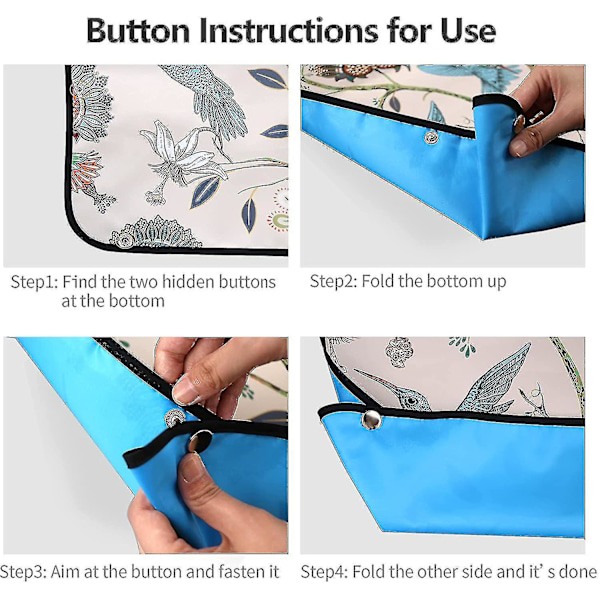 Button Instructions for Use

Step1: Find the two hidden buttons at the bottom

Step2: Fold the bottom up

Step3: Aim at the button and fasten it

Step4: Fold the other side and it' s done