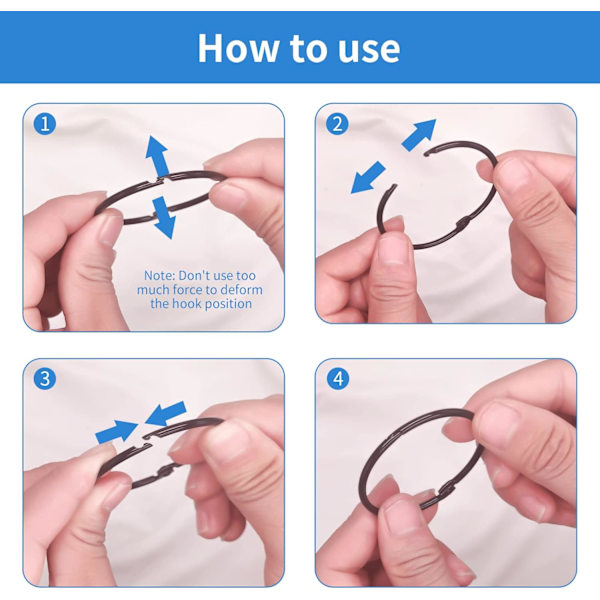 How to use

1

Note: Don't use too much force to deform the hook position

2

3

4