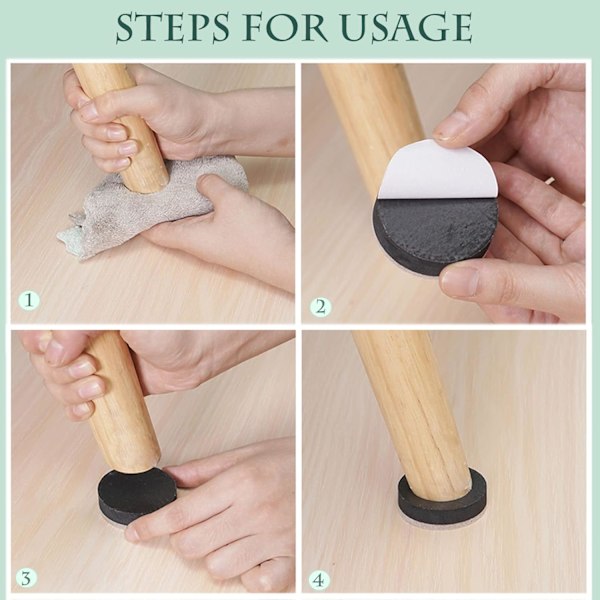 STEPS FOR USAGE

1

2

3

4