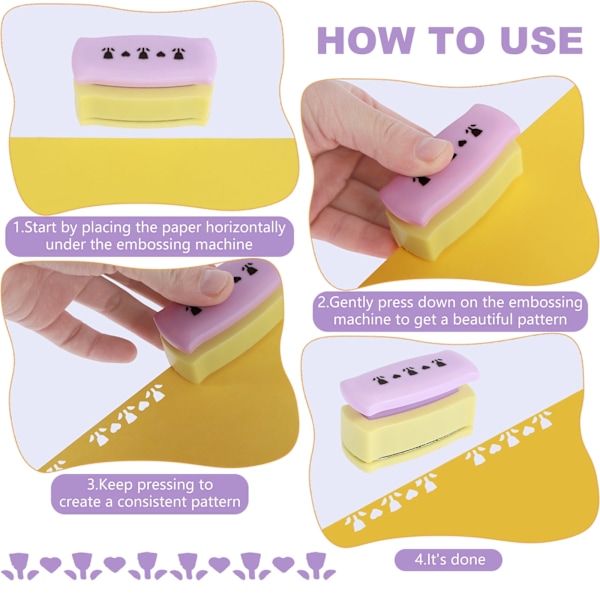 HOW TO USE

1.Start by placing the paper horizontally under the embossing machine

2.Gently press down on the embossing machine to get a beautiful pattern

3.Keep pressing to create a consistent pattern

4.It's done