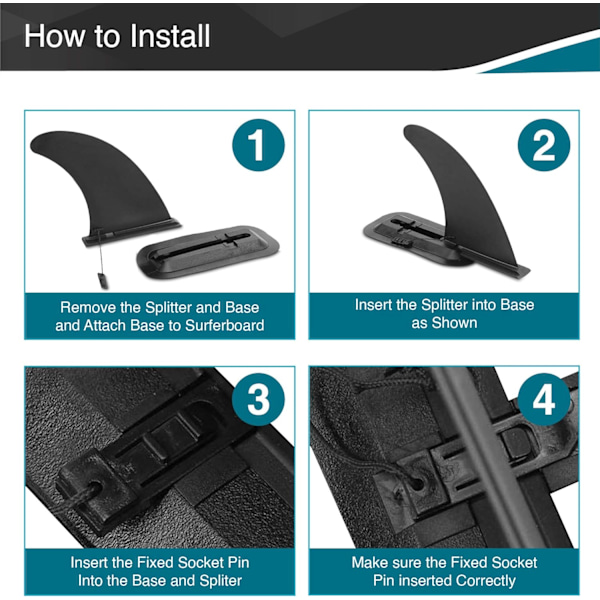 How to Install

1

Remove the Splitter and Base and Attach Base to Surferboard

2

Insert the Splitter into Base as Shown

3

Insert the Fixed Socket Pin Into the Base and Spliter

4

Make sure the Fixed Socket Pin inserted Correctly