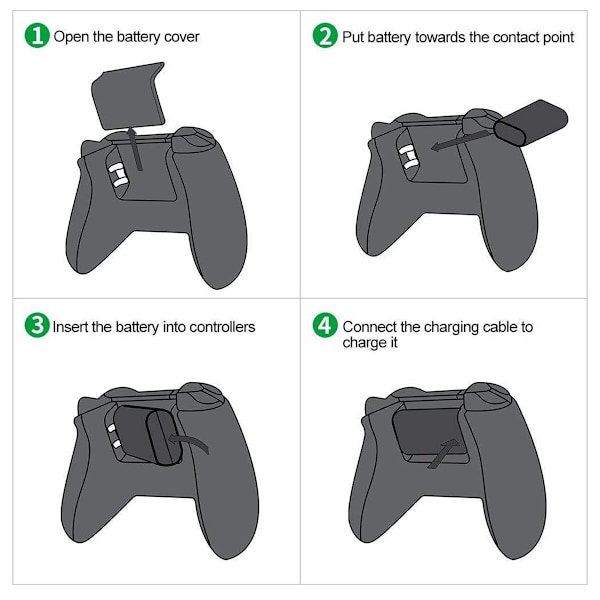 1 Open the battery cover

2 Put battery towards the contact point

3 Insert the battery into controllers

4 Connect the charging cable to charge it