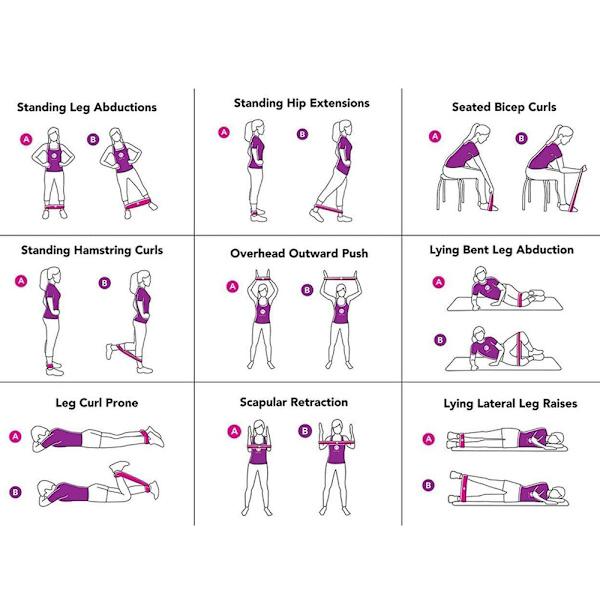 Standing Leg Abductions

A B

Standing Hip Extensions

A B

Seated Bicep Curls

A B

Standing Hamstring Curls

A B

Overhead Outward Push

A B

Lying Bent Leg Abduction

A

B

Leg Curl Prone

A

B

Scapular Retraction

A B

Lying Lateral Leg Raises

A

B