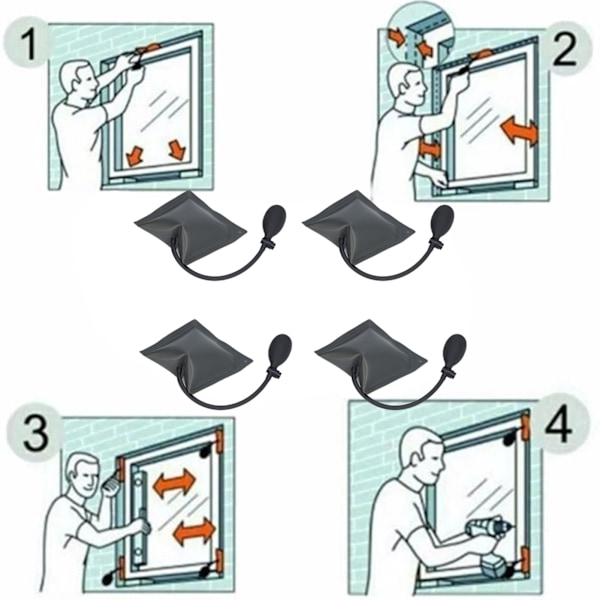 1

2

3

4