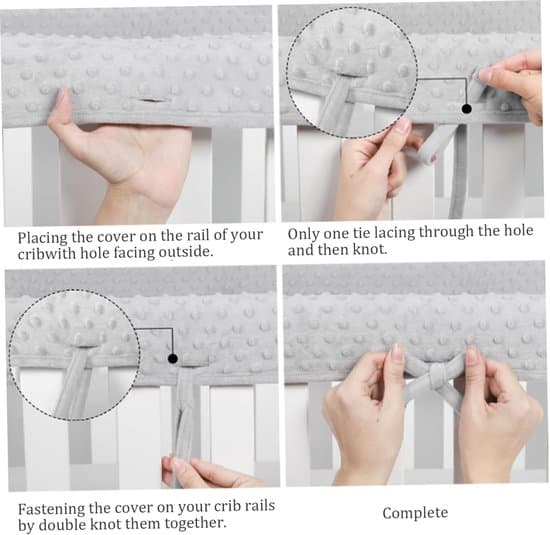 Placing the cover on the rail of your cribwith hole facing outside.

Only one tie lacing through the hole and then knot.

Fastening the cover on your crib rails by double knot them together.

Complete