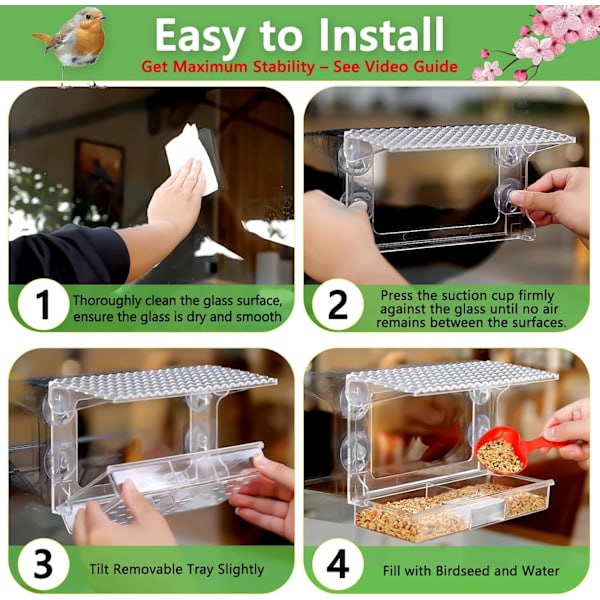 Easy to Install
Get Maximum Stability – See Video Guide

1
Thoroughly clean the glass surface, ensure the glass is dry and smooth

2
Press the suction cup firmly against the glass until no air remains between the surfaces.

3
Tilt Removable Tray Slightly

4
Fill with Birdseed and Water