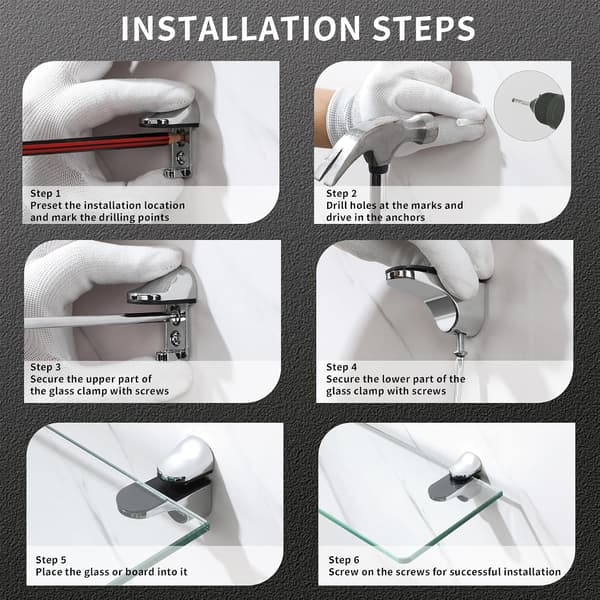 INSTALLATION STEPS

Step 1
Preset the installation location and mark the drilling points

Step 2
Drill holes at the marks and drive in the anchors

Step 3
Secure the upper part of the glass clamp with screws

Step 4
Secure the lower part of the glass clamp with screws

Step 5
Place the glass or board into it

Step 6
Screw on the screws for successful installation