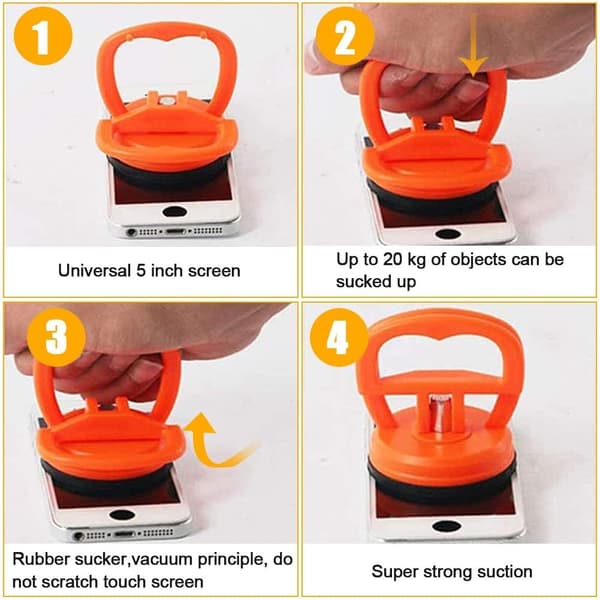 1

Universal 5 inch screen

2

Up to 20 kg of objects can be sucked up

3

Rubber sucker,vacuum principle, do not scratch touch screen

4

Super strong suction