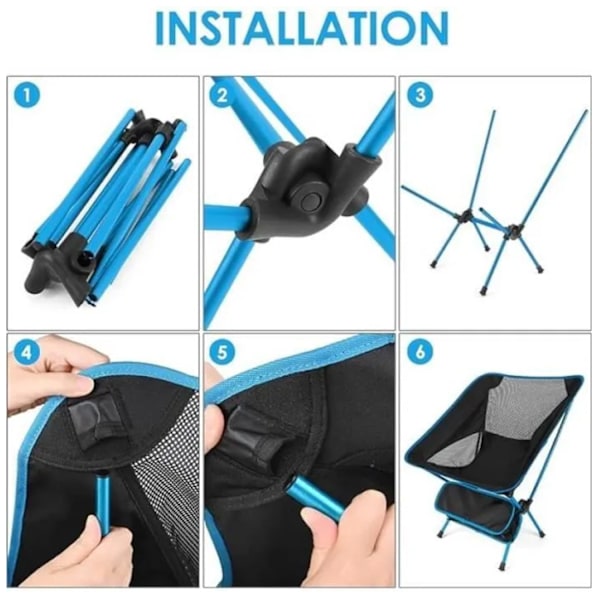 INSTALLATION

1

2

3

4

5

6