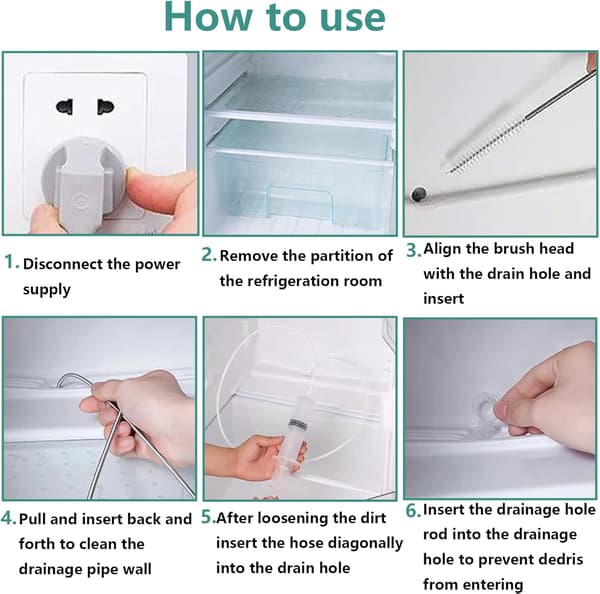 How to use

1. Disconnect the power supply

2. Remove the partition of the refrigeration room

3. Align the brush head with the drain hole and insert

4. Pull and insert back and forth to clean the drainage pipe wall

5. After loosening the dirt insert the hose diagonally into the drain hole

6. Insert the drainage hole rod into the drainage hole to prevent dedris from entering