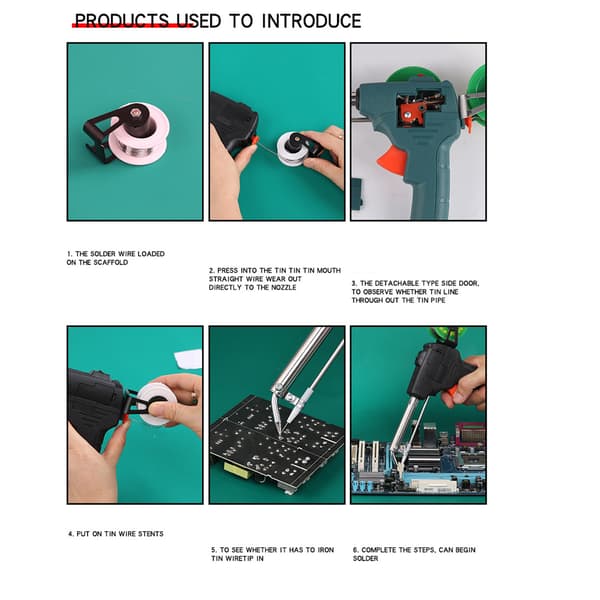 PRODUCTS USED TO INTRODUCE

1. THE SOLDER WIRE LOADED ON THE SCAFFOLD

2. PRESS INTO THE TIN TIN TIN MOUTH STRAIGHT WIRE WEAR OUT DIRECTLY TO THE NOZZLE

3. THE DETACHABLE TYPE SIDE DOOR, TO OBSERVE WHETHER TIN LINE THROUGH OUT THE TIN PIPE

4. PUT ON TIN WIRE STENTS

5. TO SEE WHETHER IT HAS TO IRON TIN WIRETIP IN

6. COMPLETE THE STEPS, CAN BEGIN SOLDER