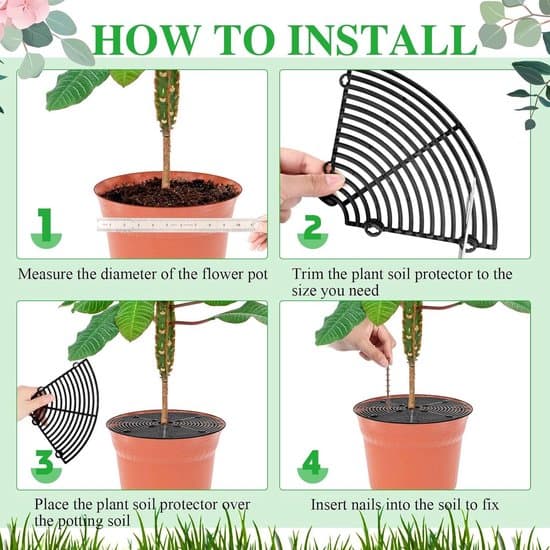 HOW TO INSTALL

1

Measure the diameter of the flower pot

2

Trim the plant soil protector to the size you need

3

Place the plant soil protector over the potting soil

4

Insert nails into the soil to fix